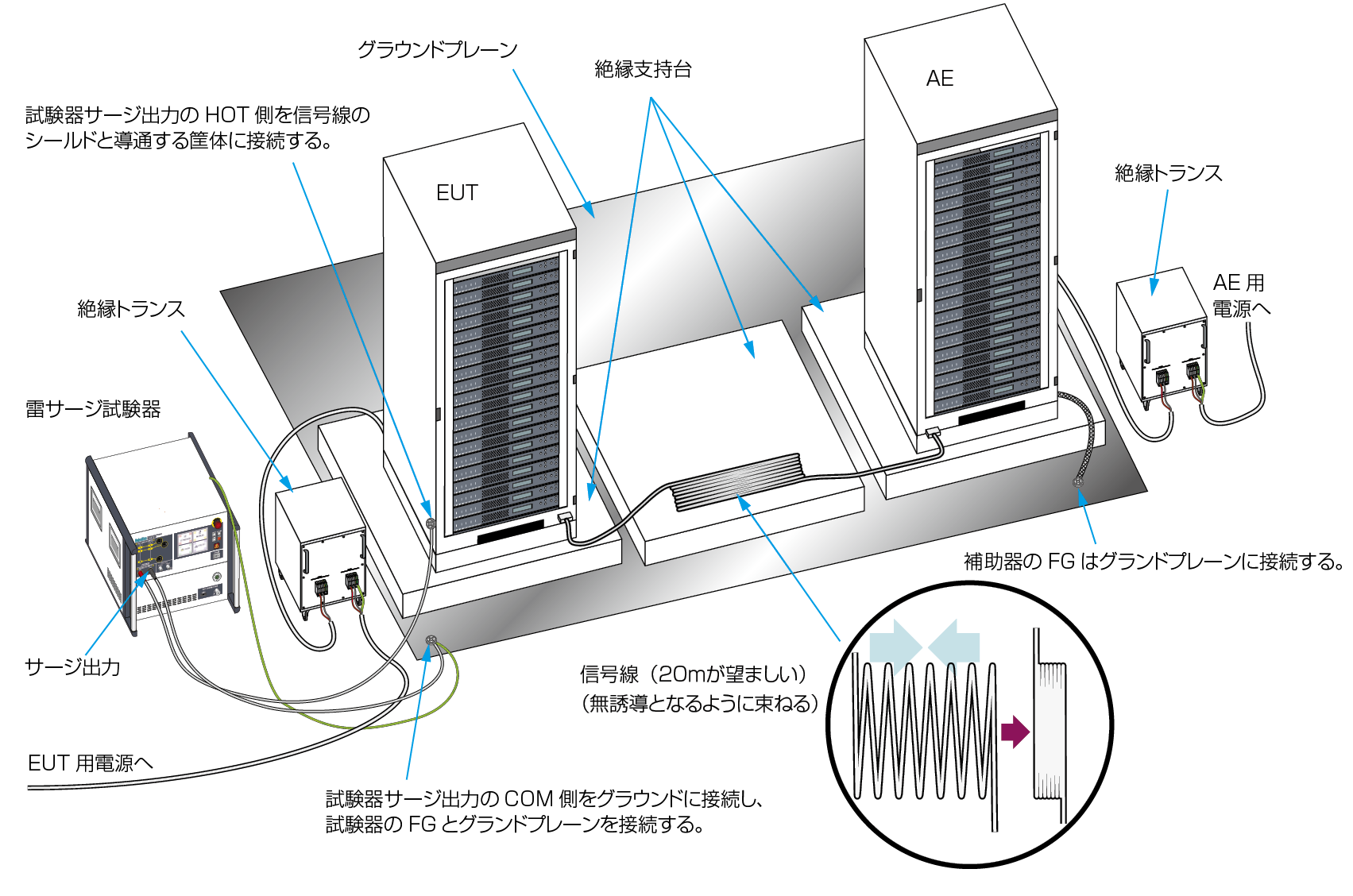 グラウンドプレーン

絶縁支持台

AE

試験器サージ出力の HOT 側を信号線のシールドと導通する筐体に接続する。

EUT

絶縁トランス

絶縁トランス

AE 用電源へ

雷サージ試験器

補助器の FG はグランドプレーンに接続する。

サージ出力

信号線（20mが望ましい）
（無誘導となるように束ねる）

EUT 用電源へ

試験器サージ出力の COM 側をグラウンドに接続し、試験器の FG とグランドプレーンを接続する。